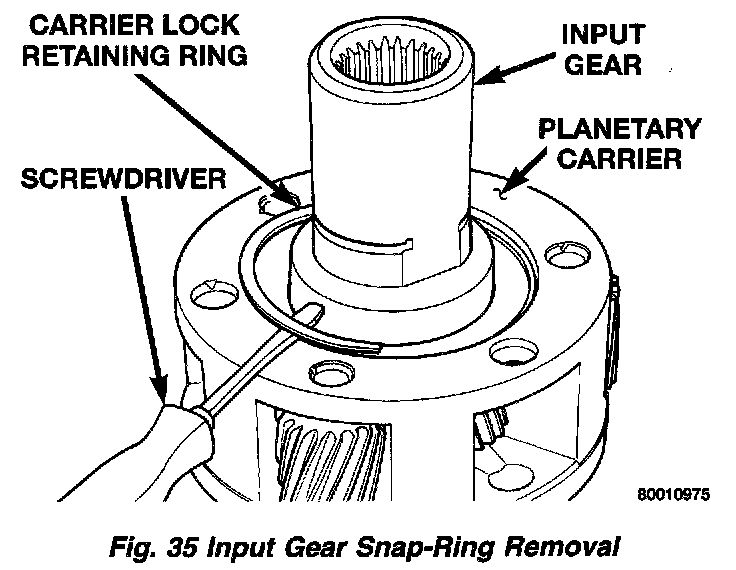 CARRIER LOCK RETAINING RING

INPUT GEAR

PLANETARY CARRIER

SCREWDRIVER

80010975

Fig. 35 Input Gear Snap-Ring Removal