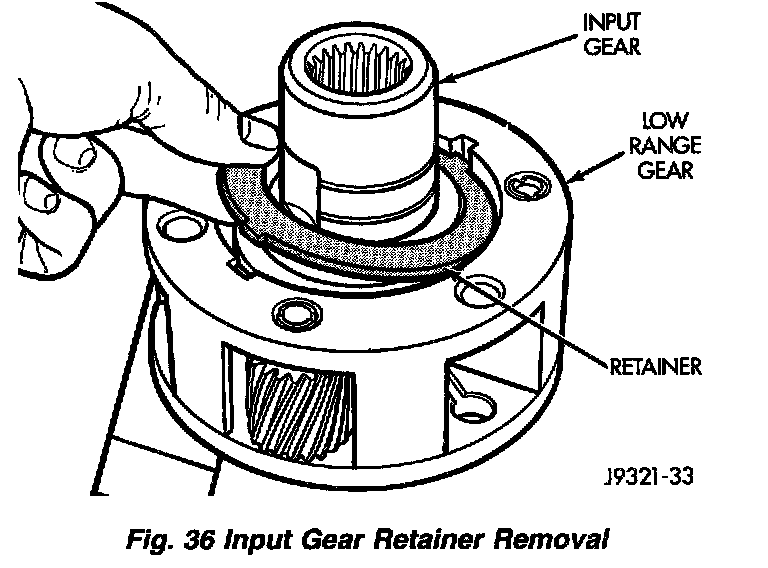 INPUT GEAR

LOW RANGE GEAR

RETAINER

J9321-33

Fig. 36 Input Gear Retainer Removal