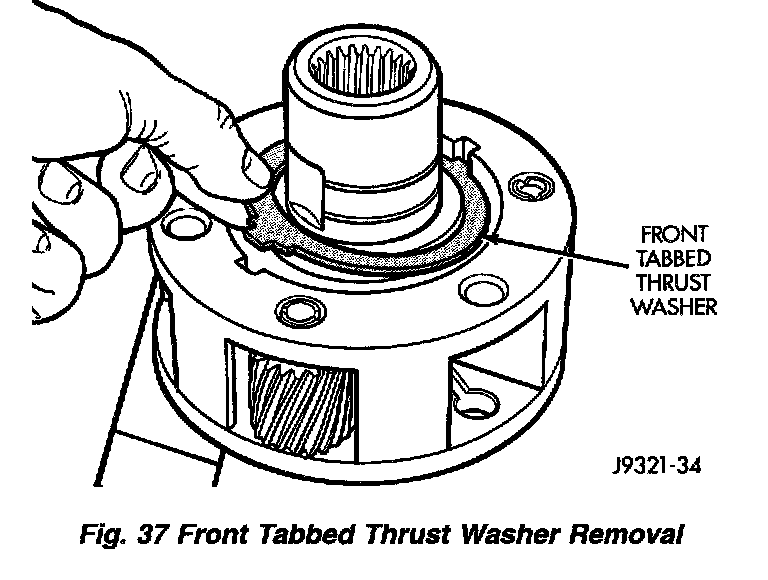 FRONT
TABBED
THRUST
WASHER

J9321-34

Fig. 37 Front Tabbed Thrust Washer Removal