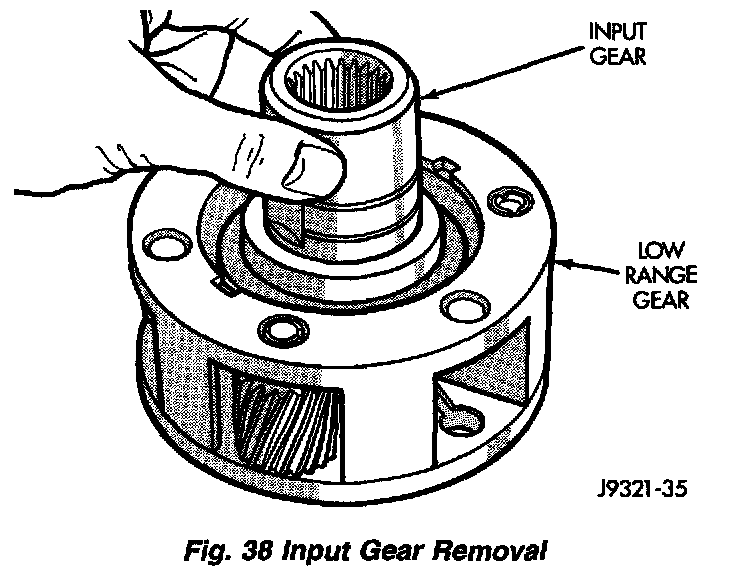 INPUT GEAR

LOW RANGE GEAR

J9321-35

Fig. 38 Input Gear Removal