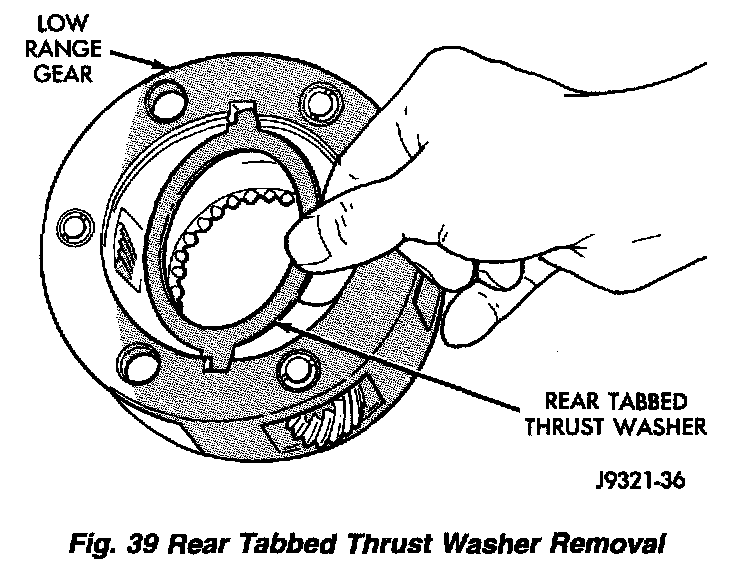 LOW RANGE GEAR

REAR TABBED THRUST WASHER

J9321-36

Fig. 39 Rear Tabbed Thrust Washer Removal