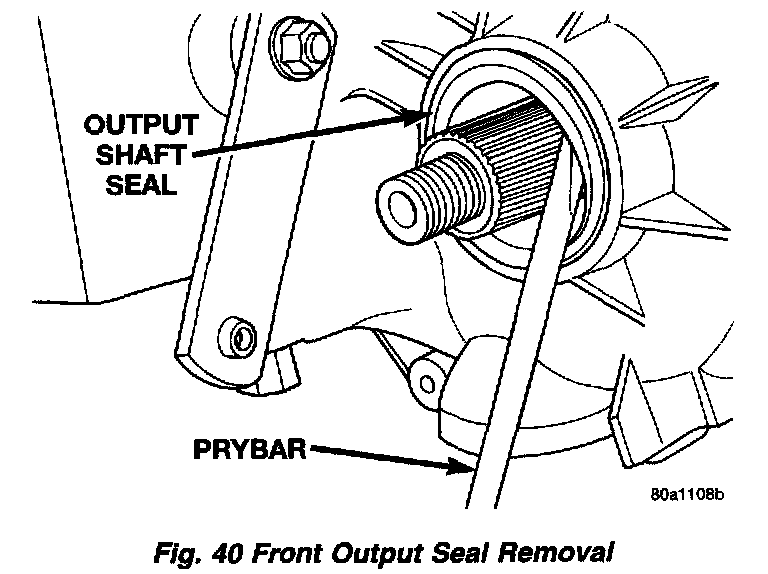 OUTPUT SHAFT SEAL

PRYBAR

80a1108b

Fig. 40 Front Output Seal Removal