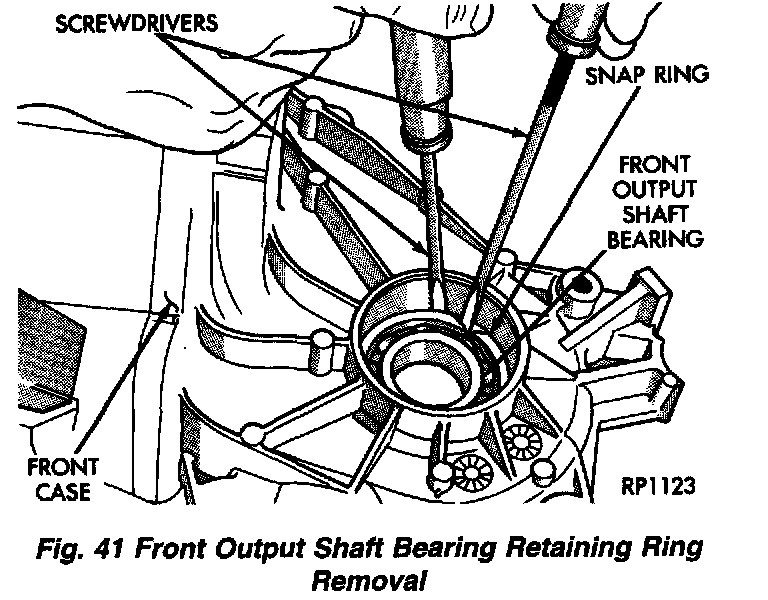 SCREWDRIVERS

SNAP RING

FRONT OUTPUT SHAFT BEARING

FRONT CASE

RP1123

Fig. 41 Front Output Shaft Bearing Retaining Ring Removal