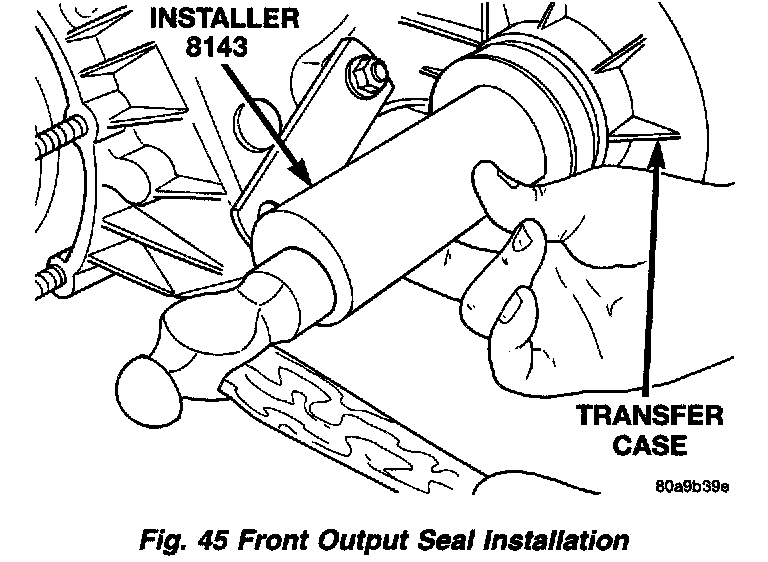 INSTALLER
8143

TRANSFER
CASE

80a9b39e

Fig. 45 Front Output Seal Installation