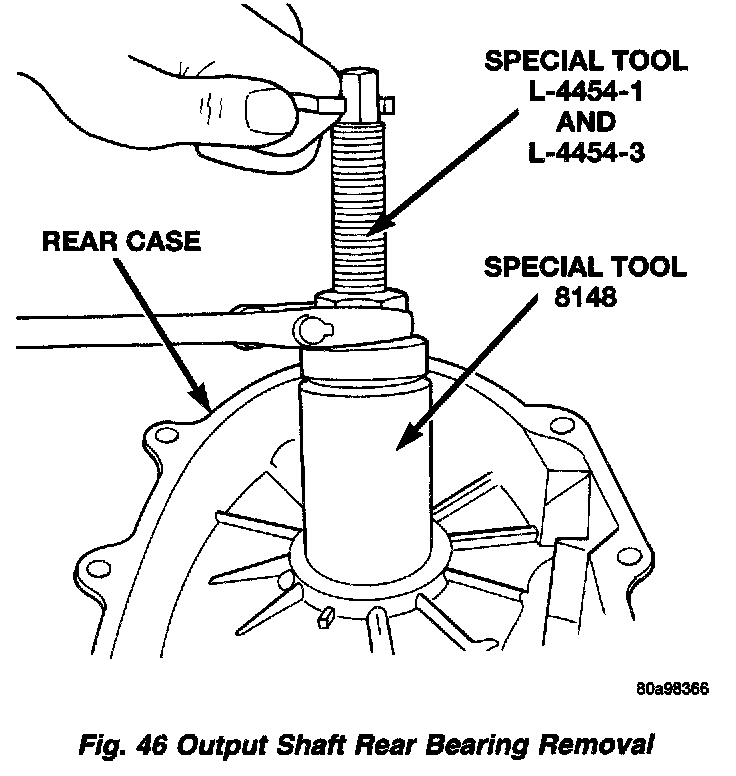 SPECIAL TOOL L-4454-1 AND L-4454-3

REAR CASE

SPECIAL TOOL 8148

80a98366

Fig. 46 Output Shaft Rear Bearing Removal