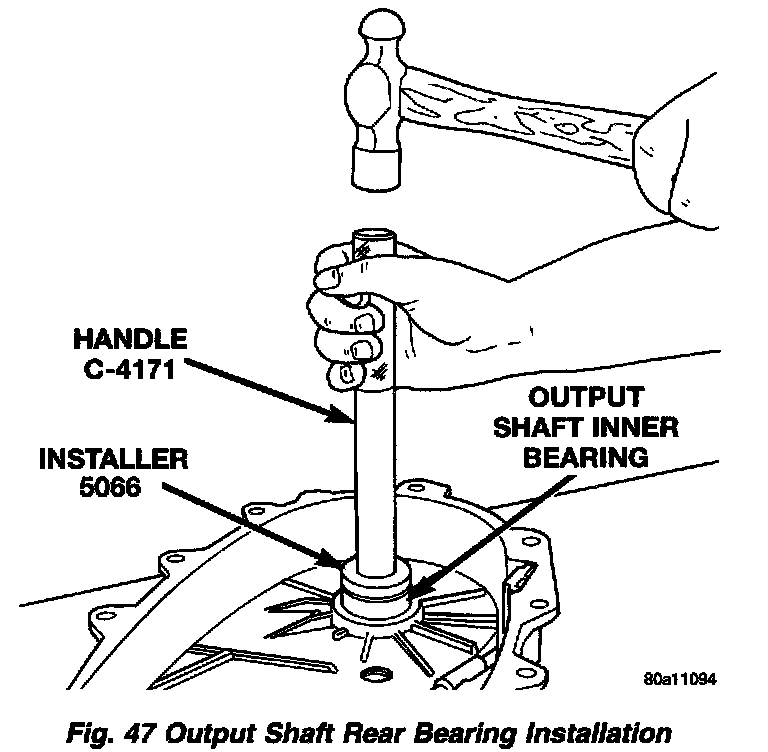 HANDLE
C-4171

OUTPUT
SHAFT INNER
BEARING

INSTALLER
5066

80a11094

Fig. 47 Output Shaft Rear Bearing Installation