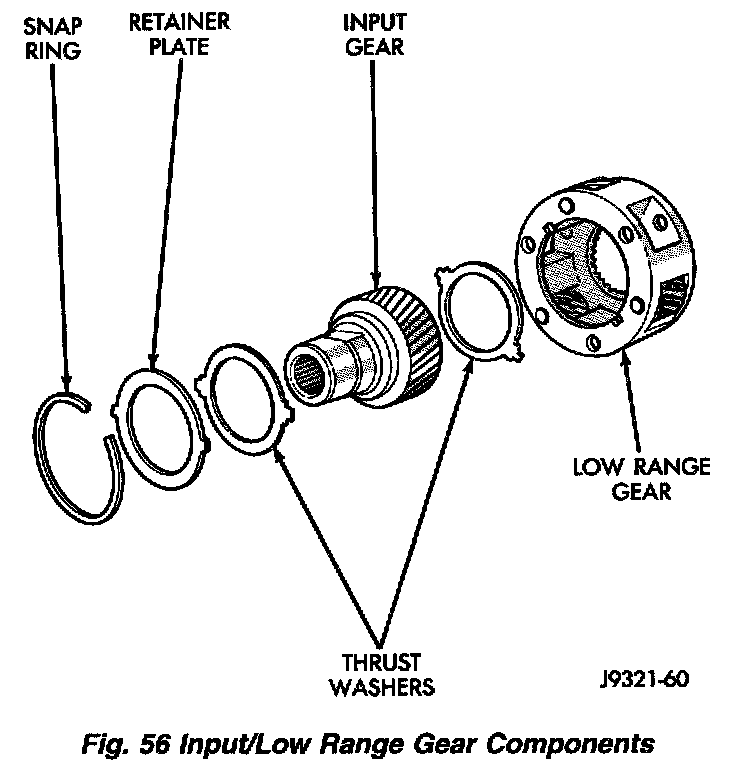 SNAP RING

RETAINER PLATE

INPUT GEAR

LOW RANGE GEAR

THRUST WASHERS

J9321-60

Fig. 56 Input/Low Range Gear Components