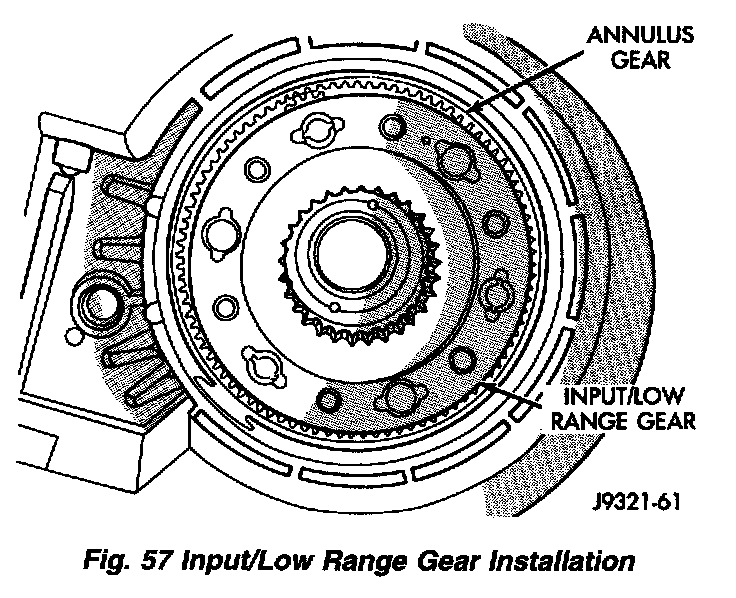 ANNULUS GEAR

INPUT/LOW RANGE GEAR

J9321-61

Fig. 57 Input/Low Range Gear Installation