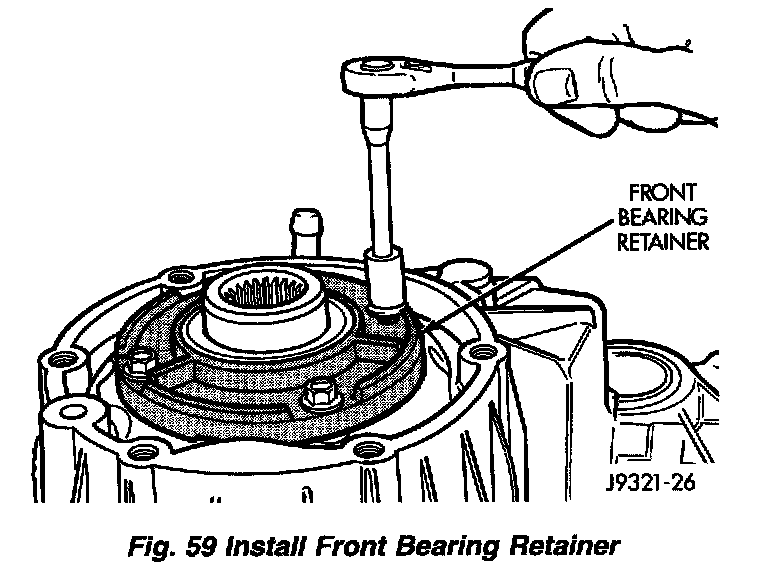 FRONT BEARING RETAINER

J9321-26

Fig. 59 Install Front Bearing Retainer