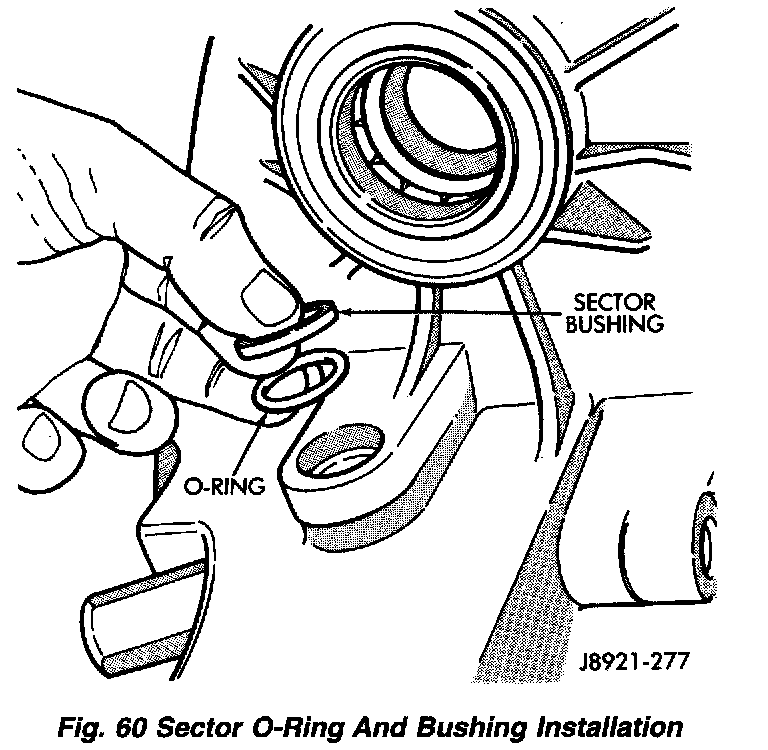 SECTOR BUSHING

O-RING

J8921-277

Fig. 60 Sector O-Ring And Bushing Installation