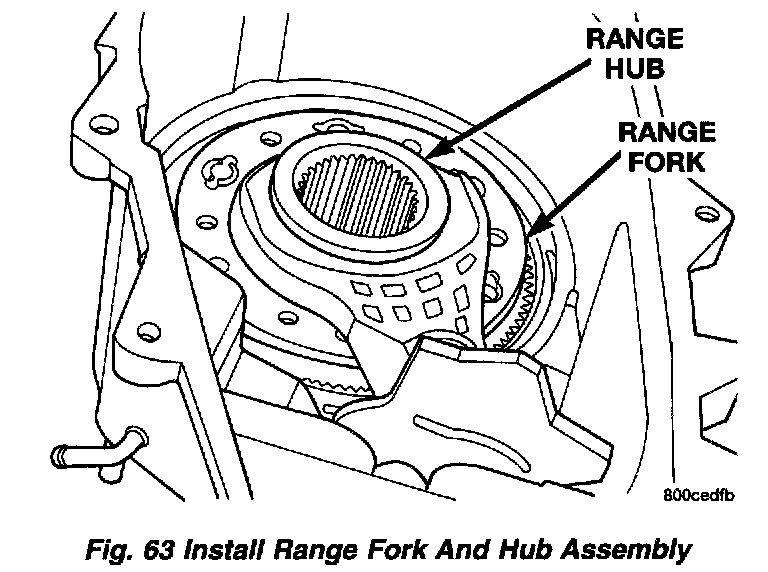 RANGE HUB

RANGE FORK

800cedfb

Fig. 63 Install Range Fork And Hub Assembly