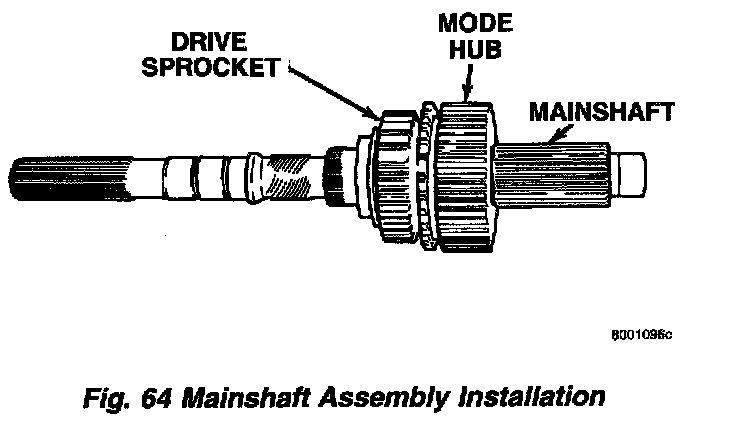 DRIVE SPROCKET

MODE HUB

MAINSHAFT

8001096c

Fig. 64 Mainshaft Assembly Installation