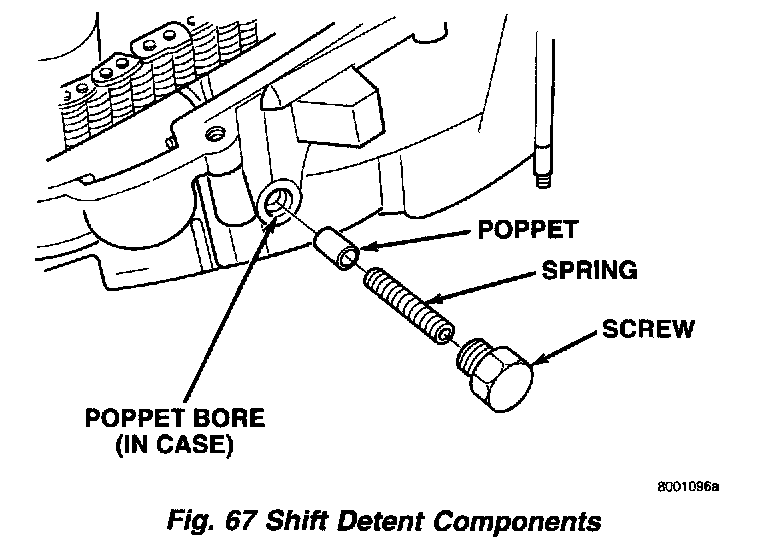 POPPET
SPRING
SCREW
POPPET BORE (IN CASE)
8001096a
Fig. 67 Shift Detent Components