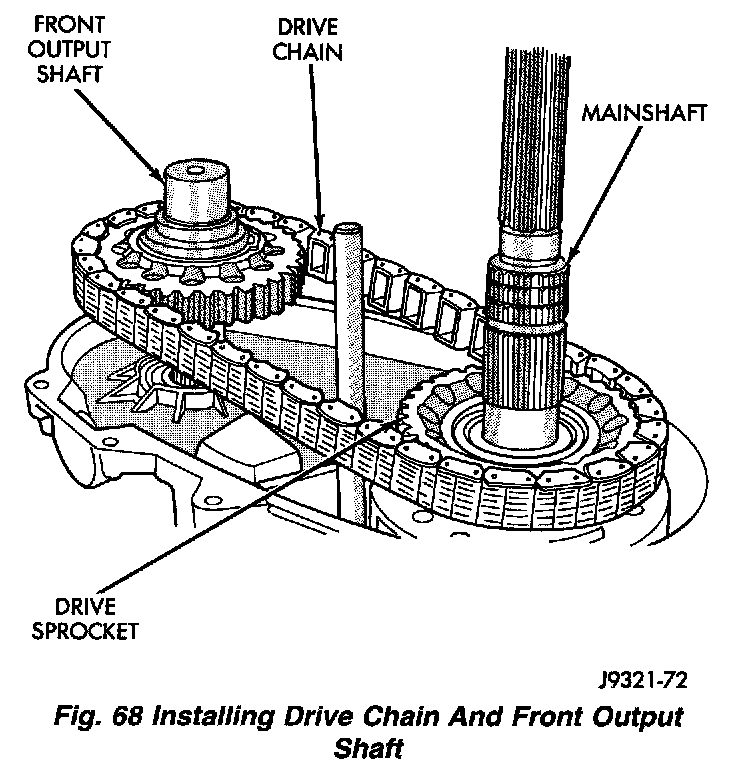 FRONT OUTPUT SHAFT

DRIVE CHAIN

MAINSHAFT

DRIVE SPROCKET

J9321-72

Fig. 68 Installing Drive Chain And Front Output Shaft