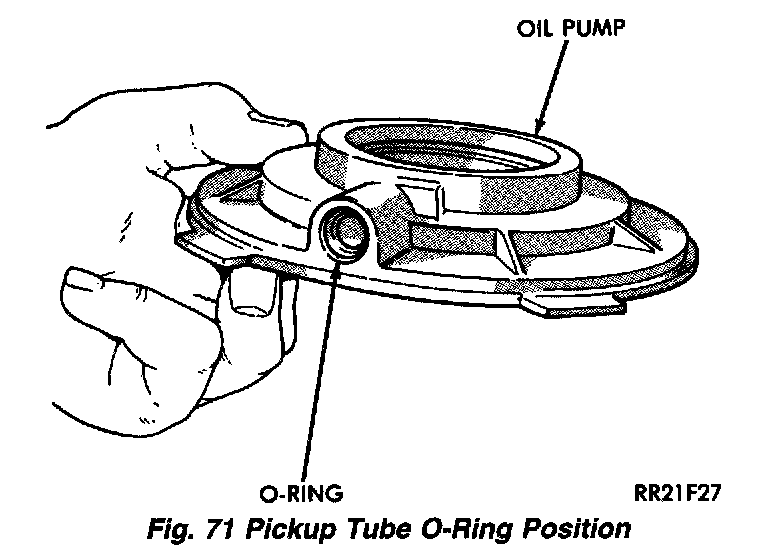 OIL PUMP

O-RING

RR21F27

Fig. 71 Pickup Tube O-Ring Position