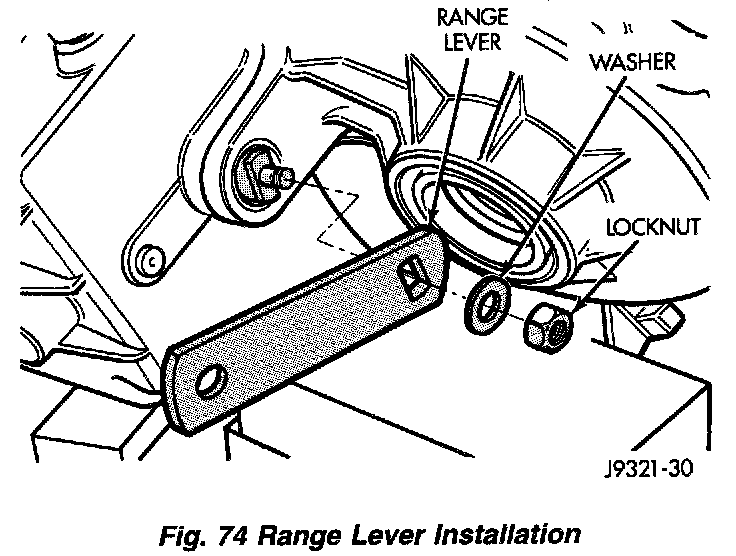 RANGE LEVER
WASHER
LOCKNUT
J9321-30

Fig. 74 Range Lever Installation