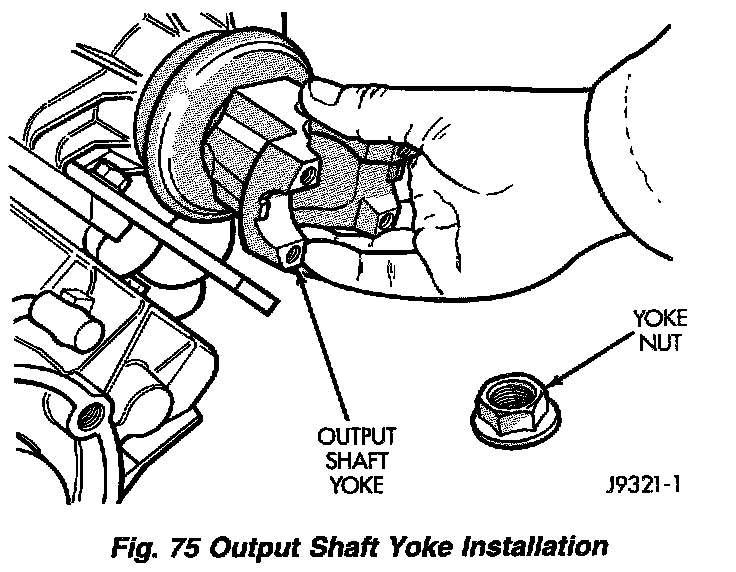 YOKE NUT

OUTPUT SHAFT YOKE

J9321-1

Fig. 75 Output Shaft Yoke Installation