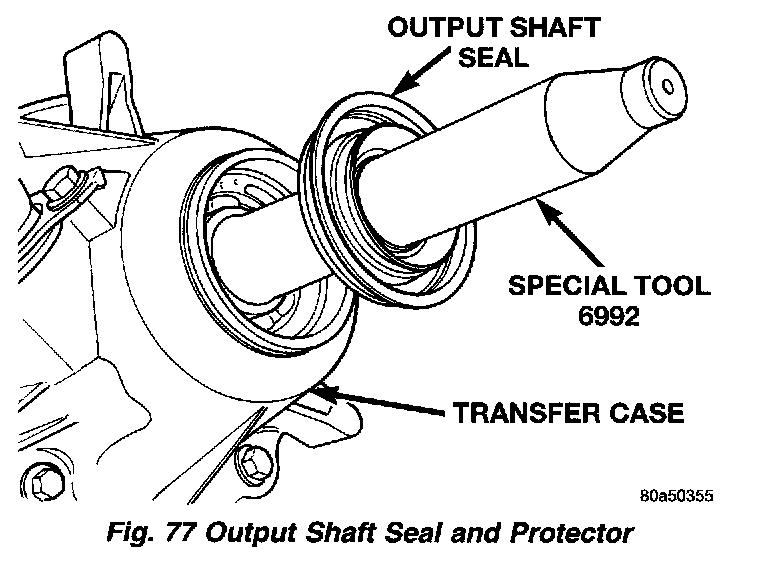 OUTPUT SHAFT SEAL

SPECIAL TOOL 6992

TRANSFER CASE

80a50355

Fig. 77 Output Shaft Seal and Protector