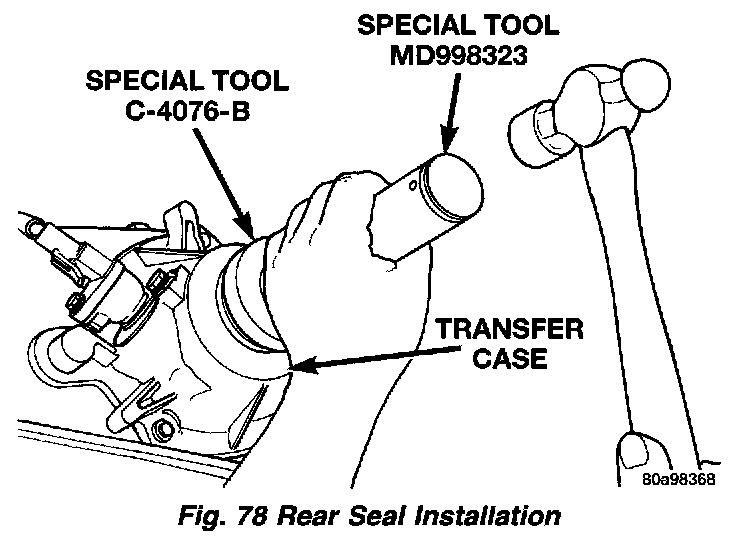 SPECIAL TOOL MD998323

SPECIAL TOOL C-4076-B

TRANSFER CASE

80a98368

Fig. 78 Rear Seal Installation