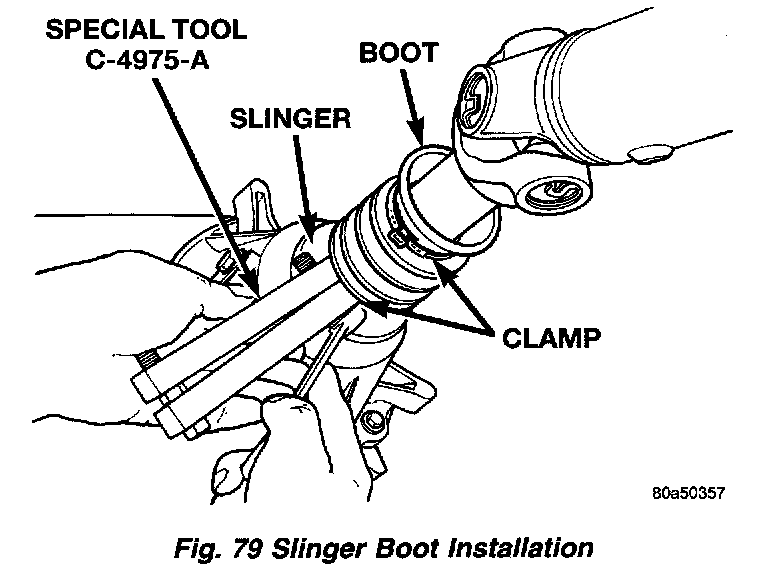 SPECIAL TOOL C-4975-A

BOOT

SLINGER

CLAMP

80a50357

Fig. 79 Slinger Boot Installation