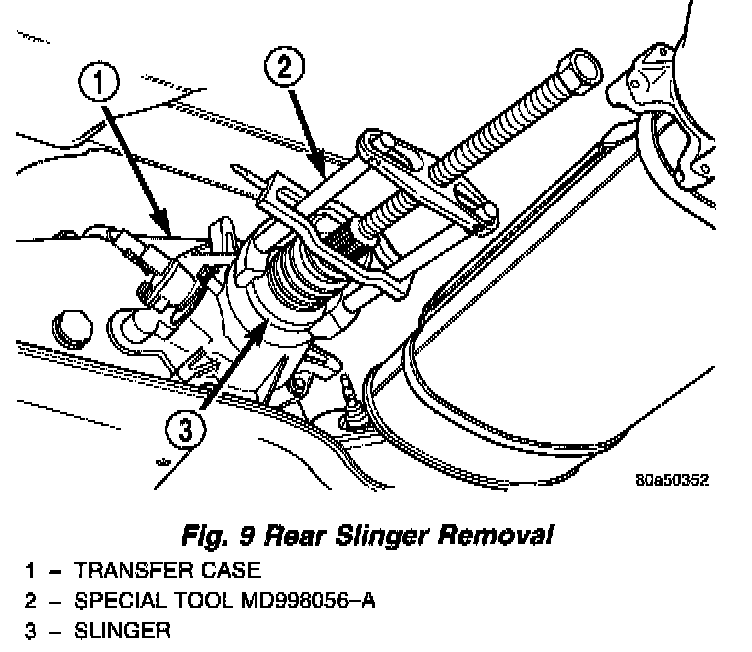 1

2

3

80a50352

Fig. 9 Rear Slinger Removal

1 – TRANSFER CASE

2 – SPECIAL TOOL MD998056–A

3 – SLINGER