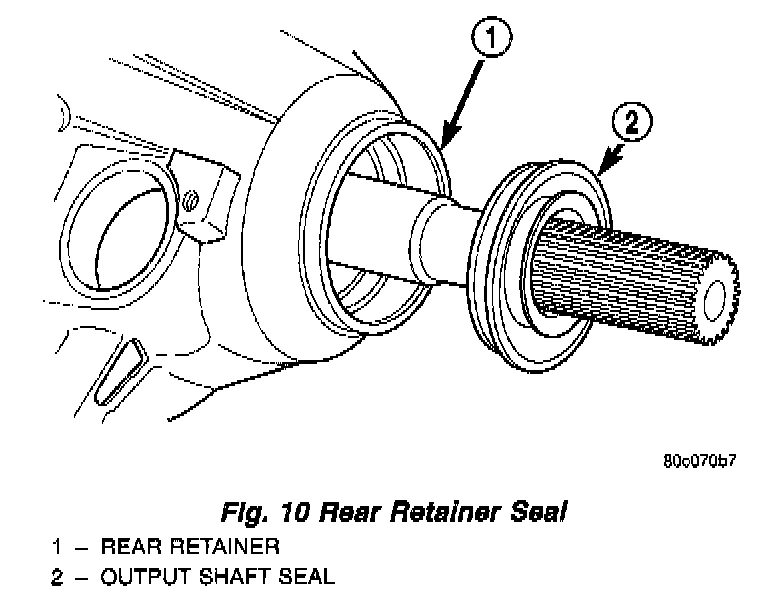 1

2

80c070b7

Fig. 10 Rear Retainer Seal

1 – REAR RETAINER
2 – OUTPUT SHAFT SEAL