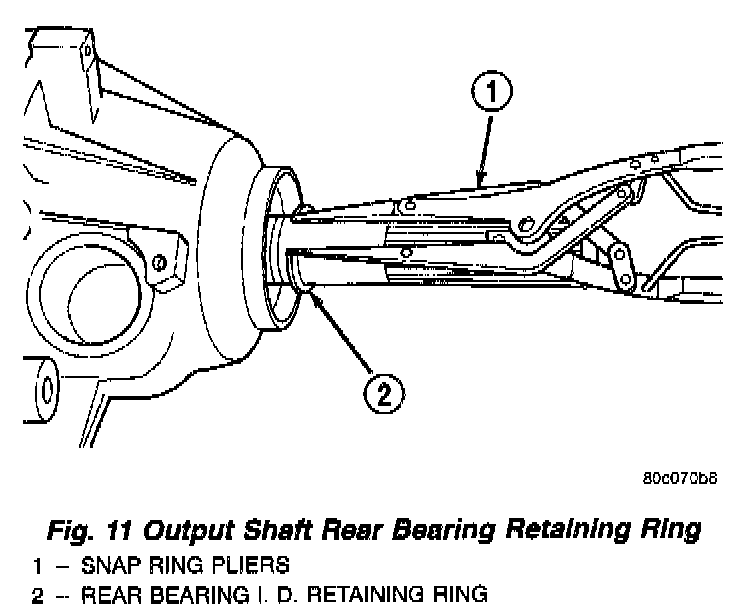 1

2

80c070b8

Fig. 11 Output Shaft Rear Bearing Retaining Ring
1 – SNAP RING PLIERS
2 – REAR BEARING I. D. RETAINING RING