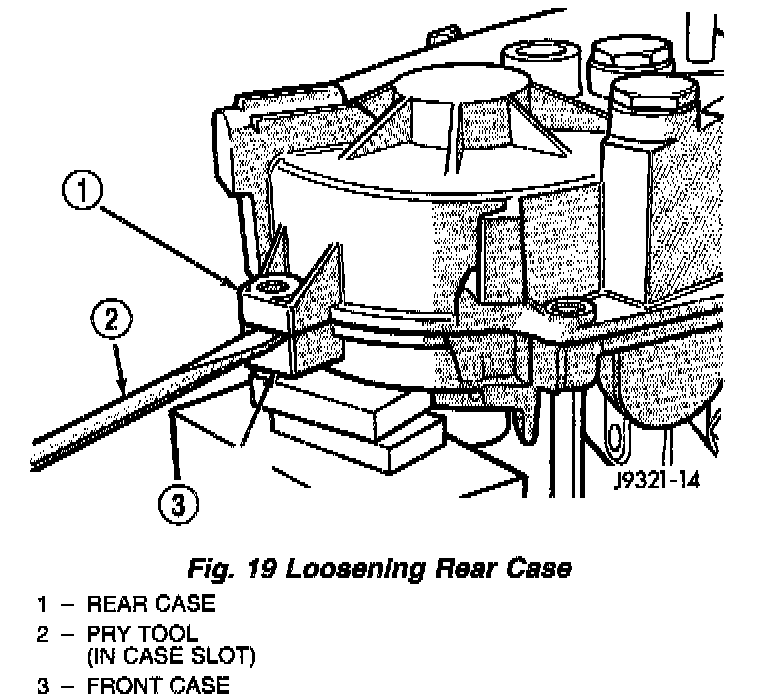 1
2
3
J9321-14

Fig. 19 Loosening Rear Case

1 – REAR CASE
2 – PRY TOOL (IN CASE SLOT)
3 – FRONT CASE