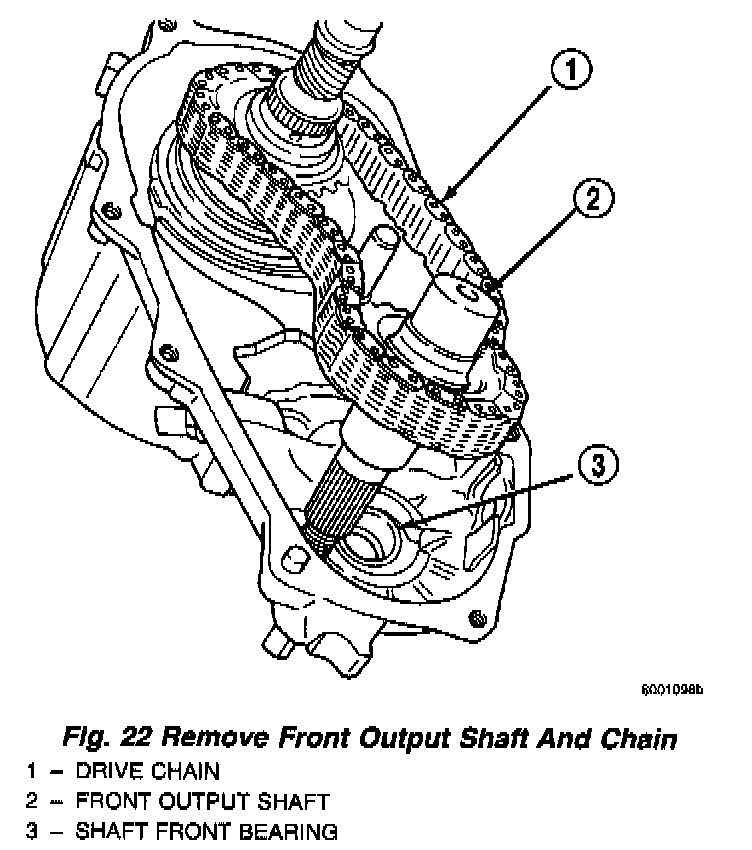 1

2

3

8001098b

Fig. 22 Remove Front Output Shaft And Chain
1 – DRIVE CHAIN
2 – FRONT OUTPUT SHAFT
3 – SHAFT FRONT BEARING