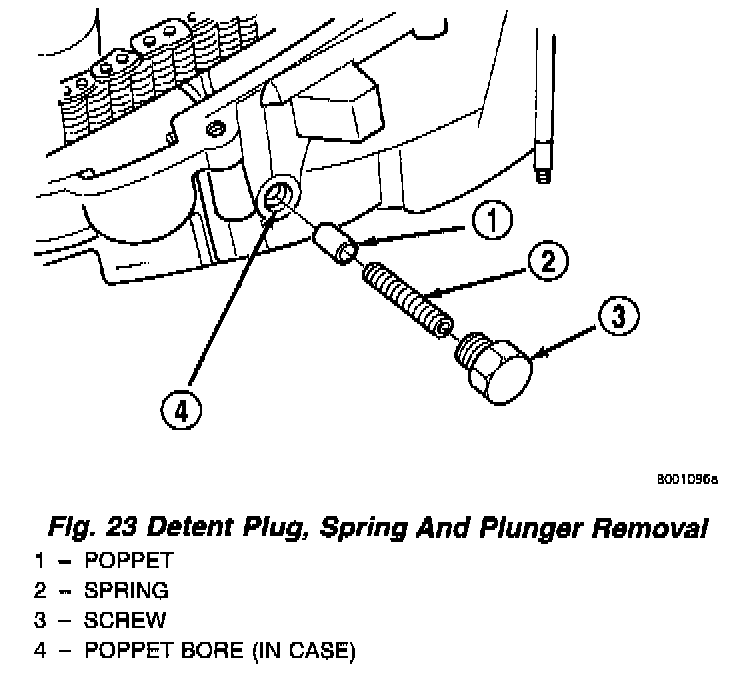 1

2

3

4

8001D96a

Fig. 23 Detent Plug, Spring And Plunger Removal
1 – POPPET
2 – SPRING
3 – SCREW
4 – POPPET BORE (IN CASE)