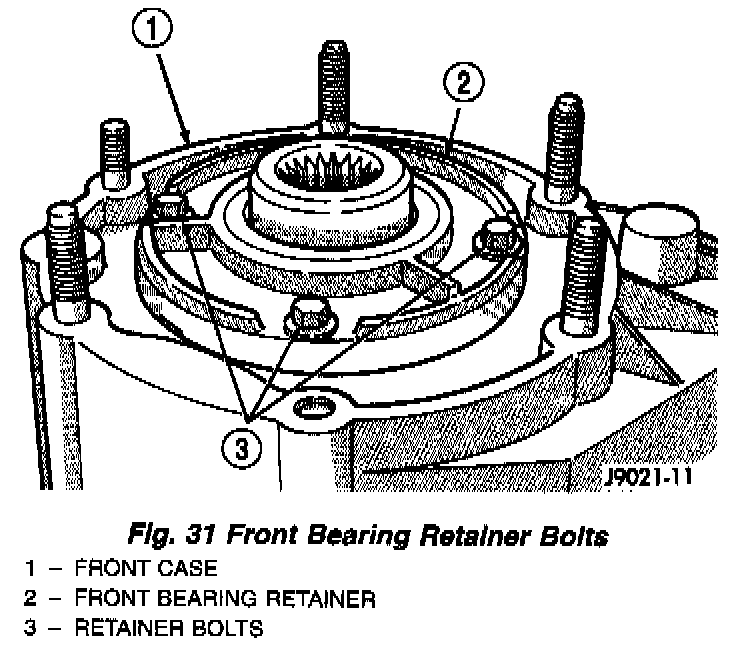 1

2

3

J9021-11

Fig. 31 Front Bearing Retainer Bolts

1 – FRONT CASE
2 – FRONT BEARING RETAINER
3 – RETAINER BOLTS