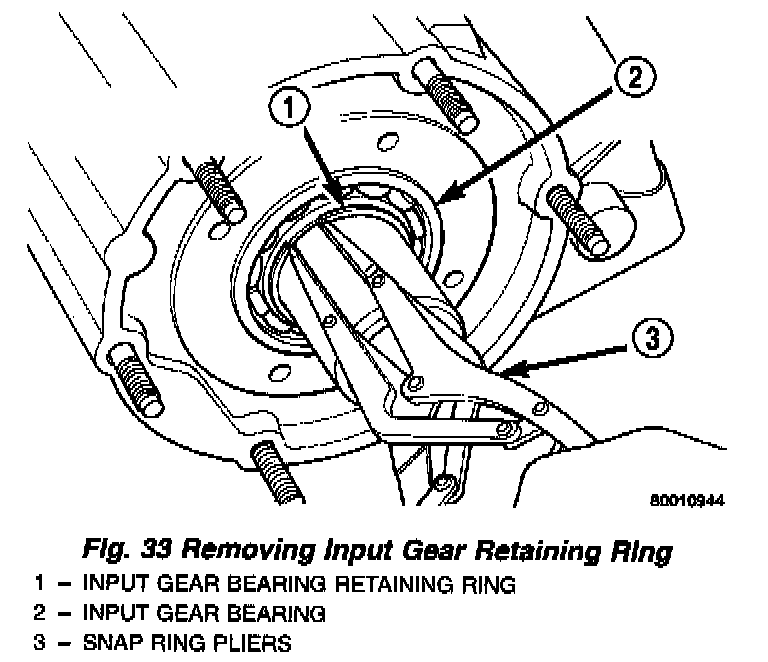 1

2

3

80010944

Fig. 33 Removing Input Gear Retaining Ring

1 – INPUT GEAR BEARING RETAINING RING
2 – INPUT GEAR BEARING
3 – SNAP RING PLIERS