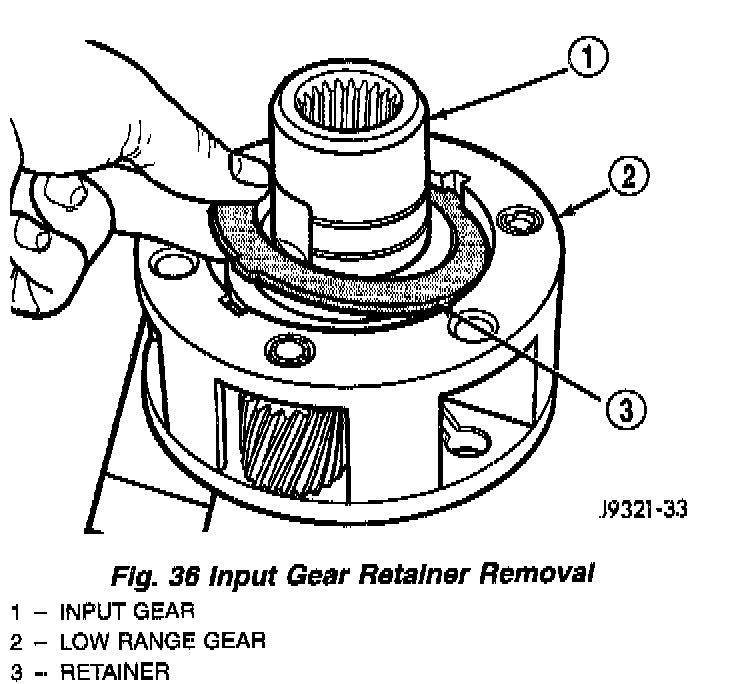 1

2

3

J9321-33

Fig. 36 Input Gear Retainer Removal

1 – INPUT GEAR
2 – LOW RANGE GEAR
3 – RETAINER