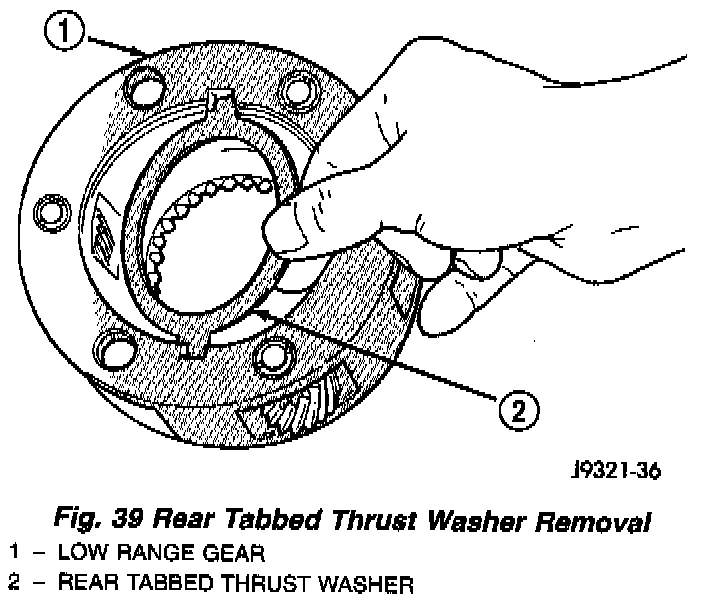 1

2

J9321-36

Fig. 39 Rear Tabbed Thrust Washer Removal

1 – LOW RANGE GEAR

2 – REAR TABBED THRUST WASHER