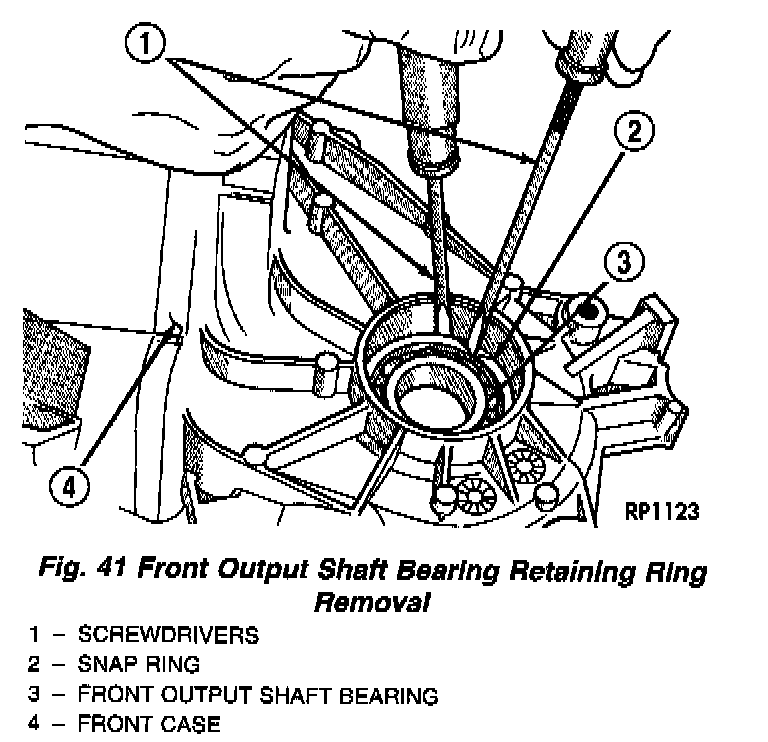 1
2
3
4
RP1123

Fig. 41 Front Output Shaft Bearing Retaining Ring Removal

1 – SCREWDRIVERS
2 – SNAP RING
3 – FRONT OUTPUT SHAFT BEARING
4 – FRONT CASE