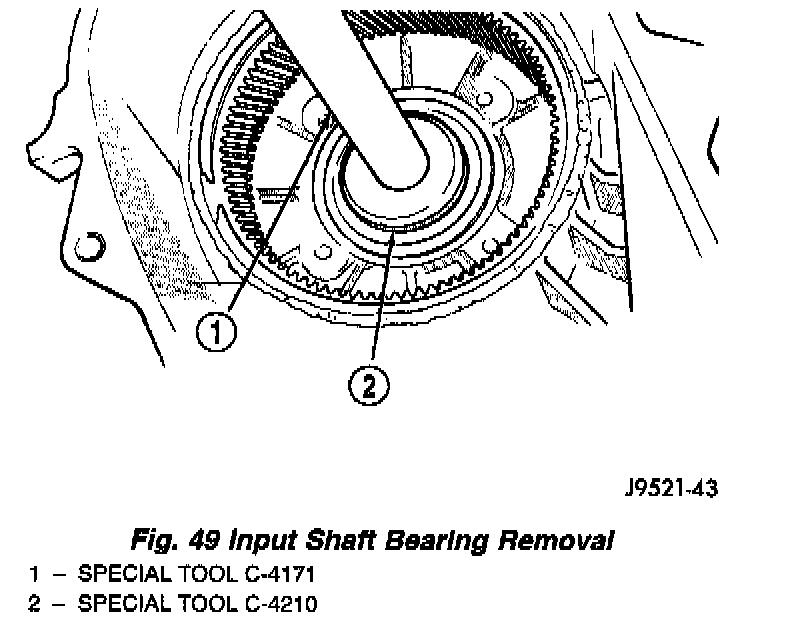 1

2

J9521-43

Fig. 49 Input Shaft Bearing Removal
1 – SPECIAL TOOL C-4171
2 – SPECIAL TOOL C-4210