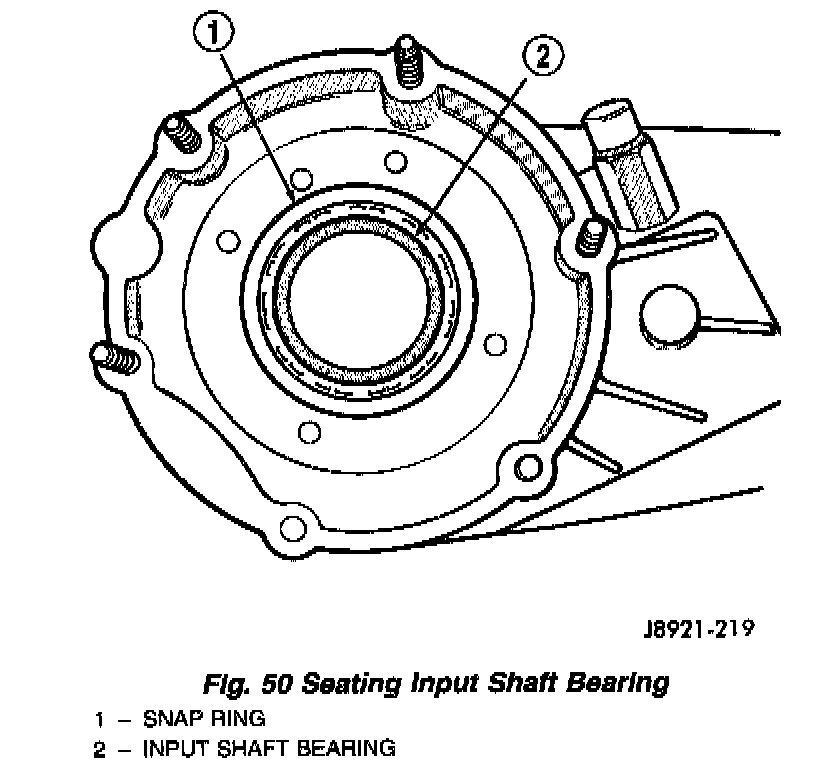 1
2

J8921-219

Fig. 50 Seating Input Shaft Bearing
1 – SNAP RING
2 – INPUT SHAFT BEARING