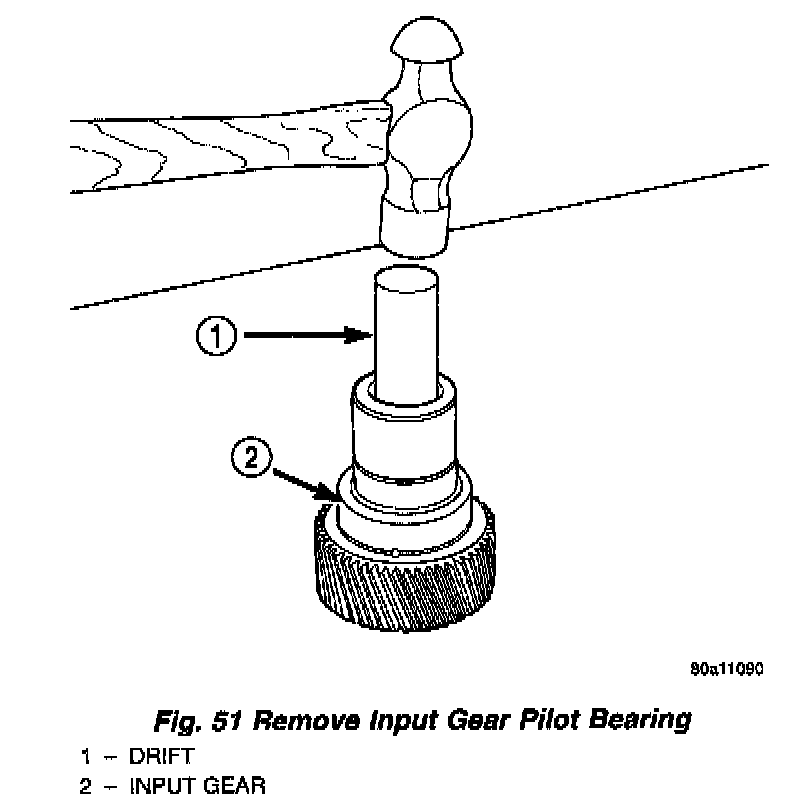 1

2

80a11090

Fig. 51 Remove Input Gear Pilot Bearing

1 – DRIFT
2 – INPUT GEAR