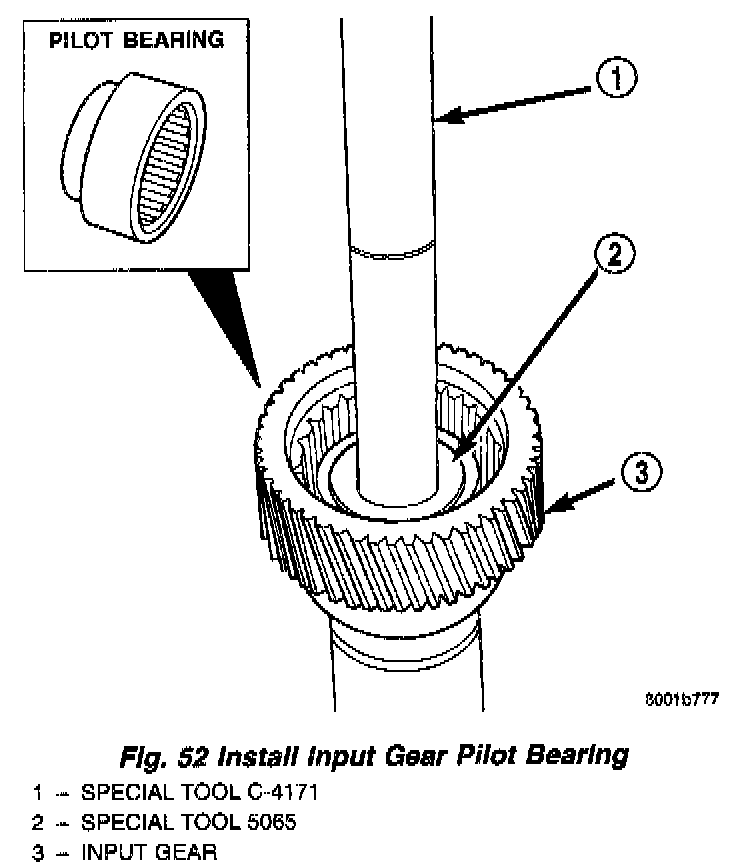 PILOT BEARING

1

2

3

8001b777

Fig. 52 Install Input Gear Pilot Bearing

1 – SPECIAL TOOL C-4171
2 – SPECIAL TOOL 5065
3 – INPUT GEAR