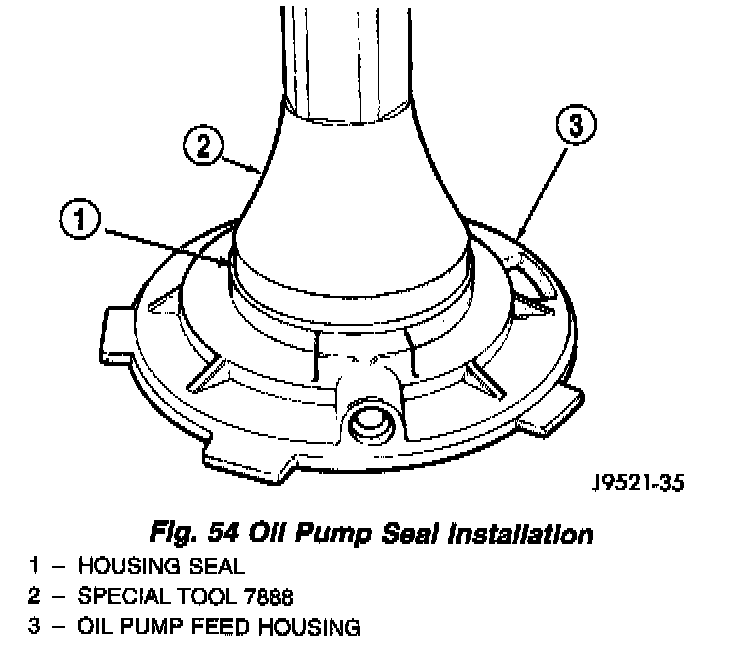 2

3

1

J9521-35

Fig. 54 Oil Pump Seal Installation
1 – HOUSING SEAL
2 – SPECIAL TOOL 7888
3 – OIL PUMP FEED HOUSING