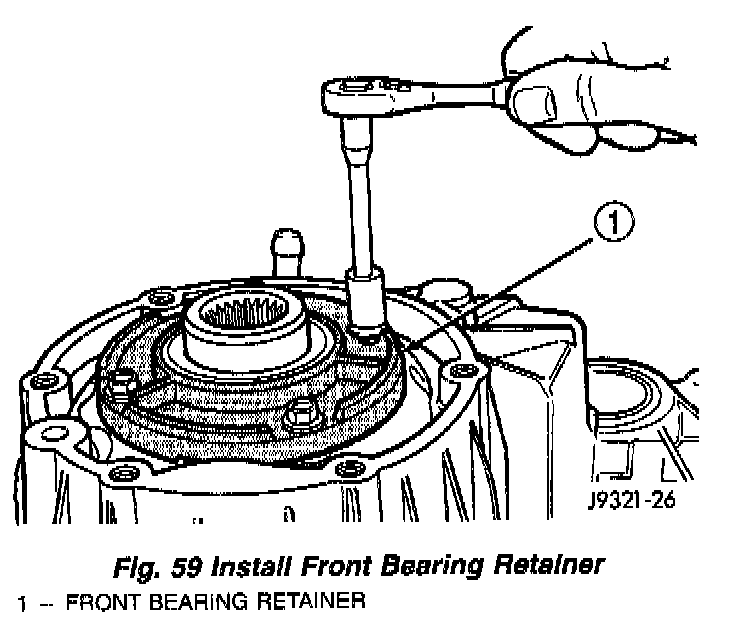 1

J9321-26

Fig. 59 Install Front Bearing Retainer

1 – FRONT BEARING RETAINER