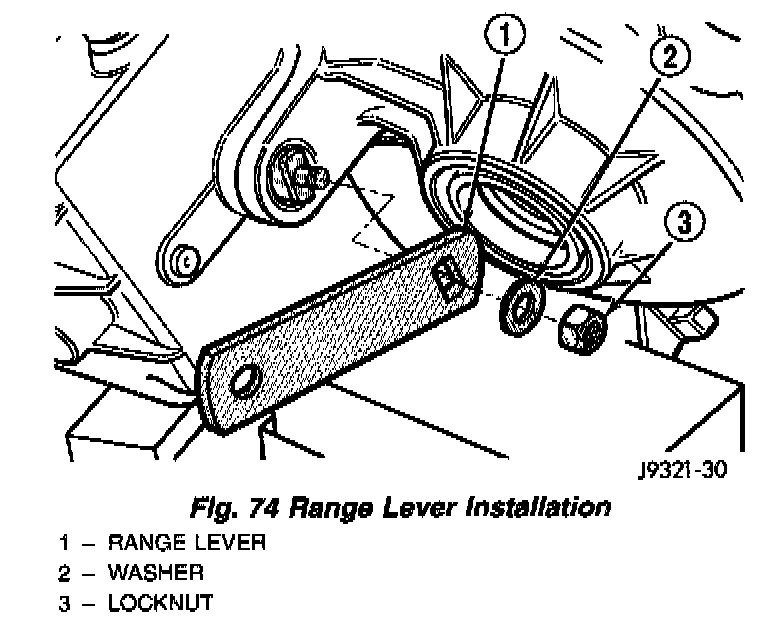 1
2
3
J9321-30
Fig. 74 Range Lever Installation
1 – RANGE LEVER
2 – WASHER
3 – LOCKNUT