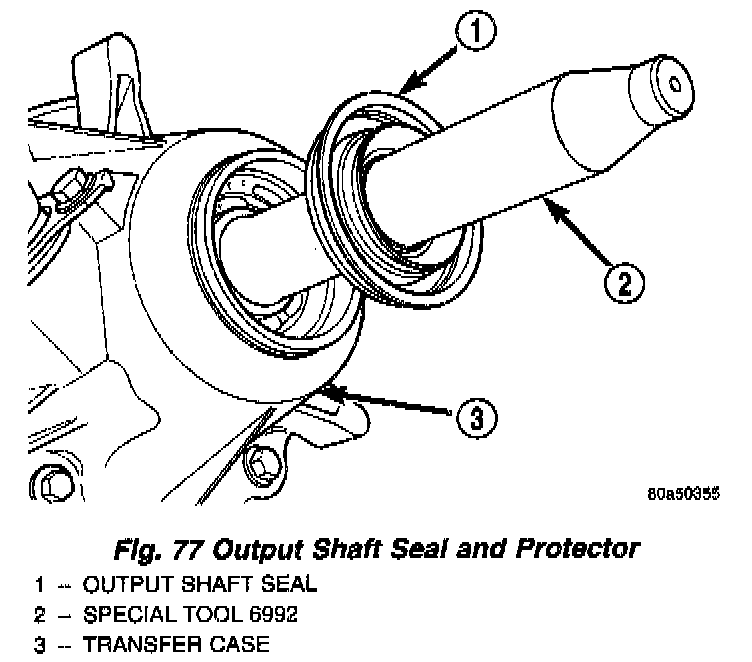 1

2

3

80a50355

Fig. 77 Output Shaft Seal and Protector

1 – OUTPUT SHAFT SEAL
2 – SPECIAL TOOL 6992
3 – TRANSFER CASE