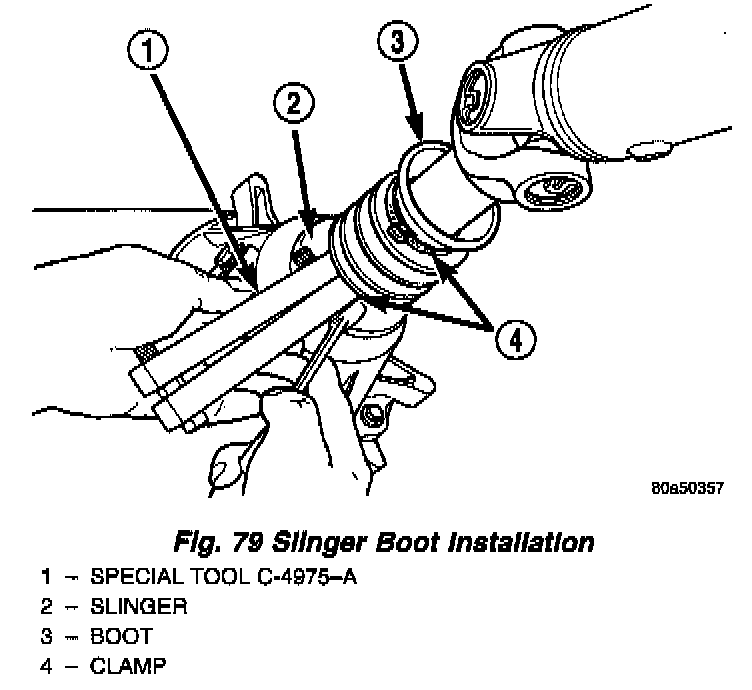 1
2
3
4

80a50357

Fig. 79 Slinger Boot Installation

1 – SPECIAL TOOL C-4975–A
2 – SLINGER
3 – BOOT
4 – CLAMP