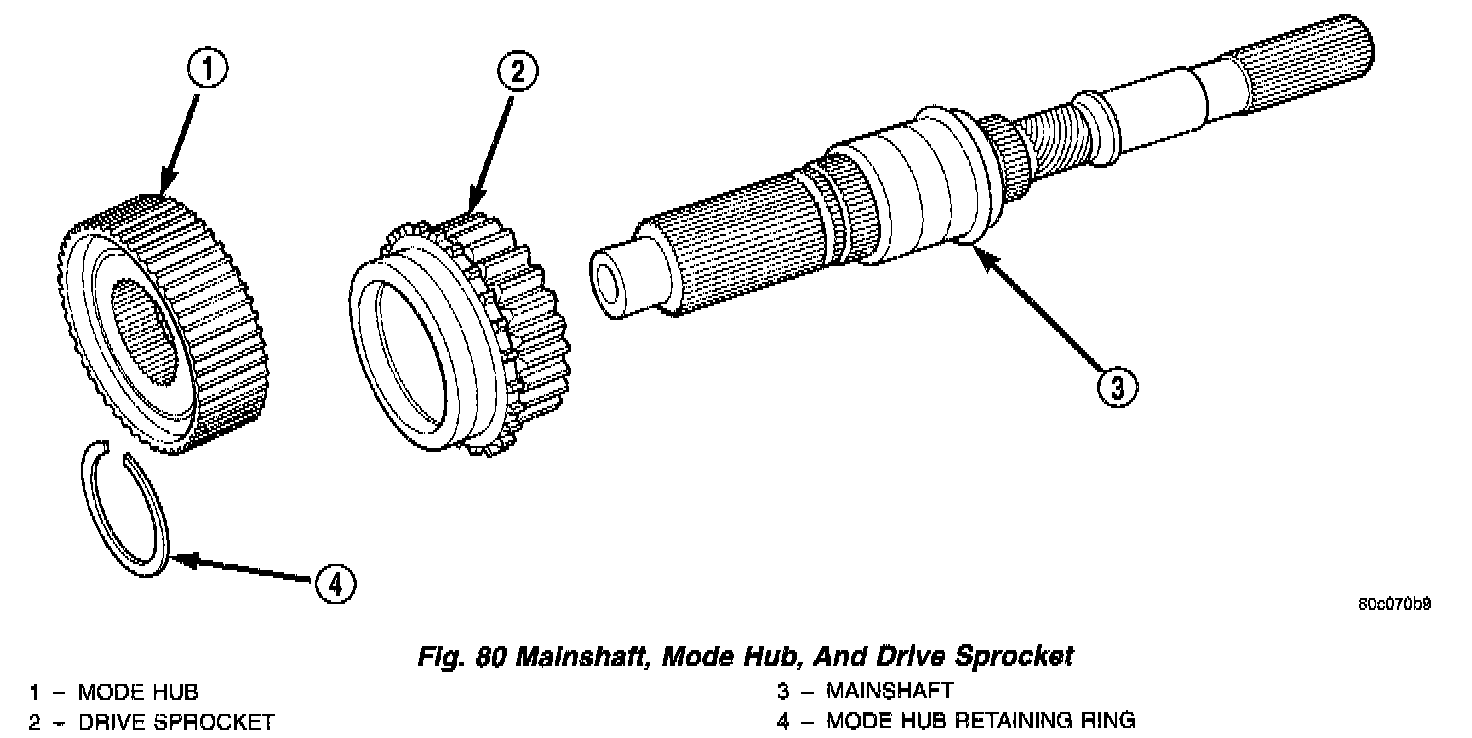 1

2

3

4

80c070b9

Fig. 80 Mainshaft, Mode Hub, And Drive Sprocket

1 – MODE HUB
2 – DRIVE SPROCKET

3 – MAINSHAFT
4 – MODE HUB RETAINING RING