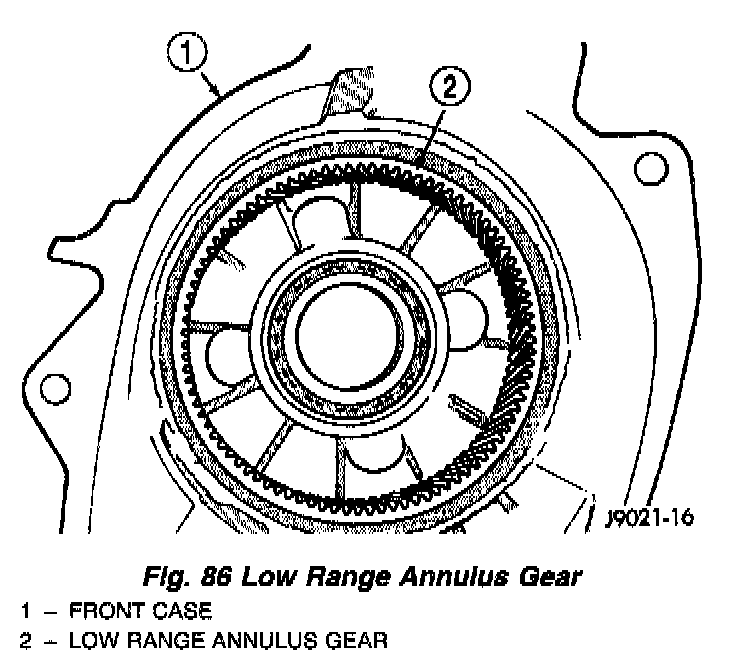 1
2
J9021-16

Fig. 86 Low Range Annulus Gear
1 – FRONT CASE
2 – LOW RANGE ANNULUS GEAR