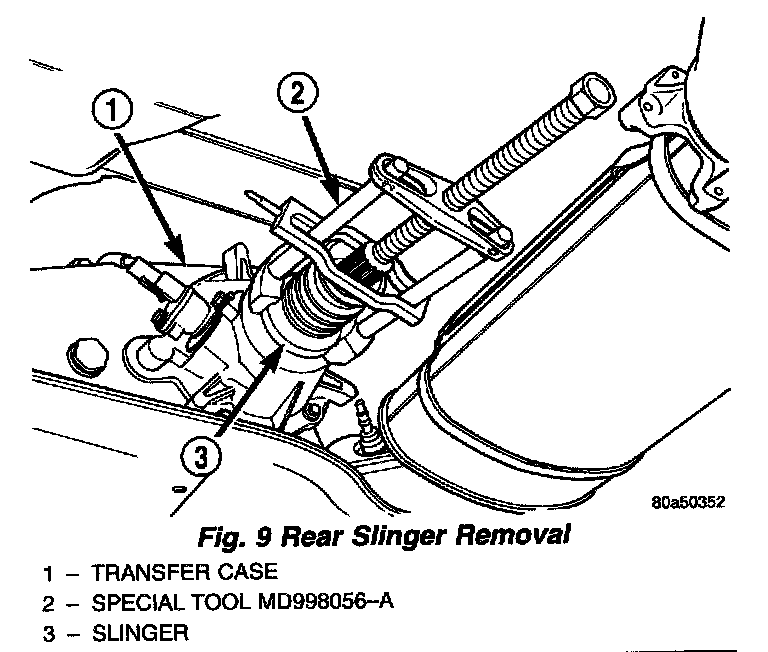 1

2

3

80a50352

Fig. 9 Rear Slinger Removal

1 – TRANSFER CASE
2 – SPECIAL TOOL MD998056–A
3 – SLINGER