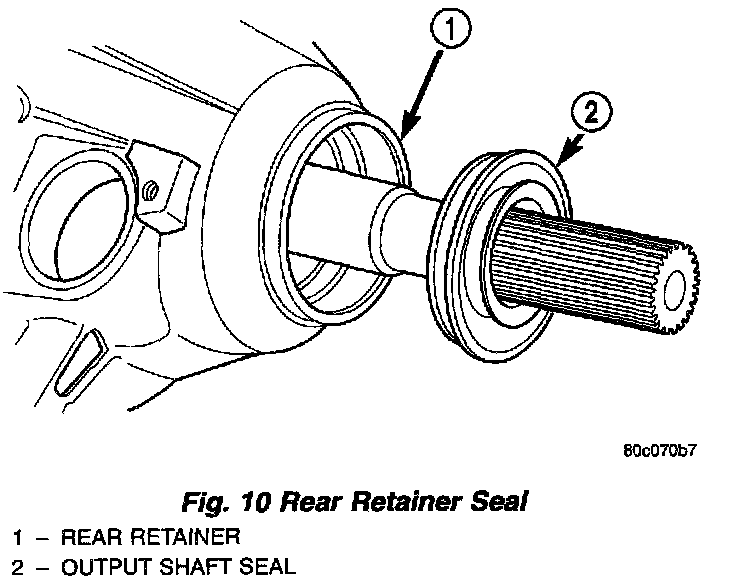 1

2

80c070b7

Fig. 10 Rear Retainer Seal

1 – REAR RETAINER
2 – OUTPUT SHAFT SEAL