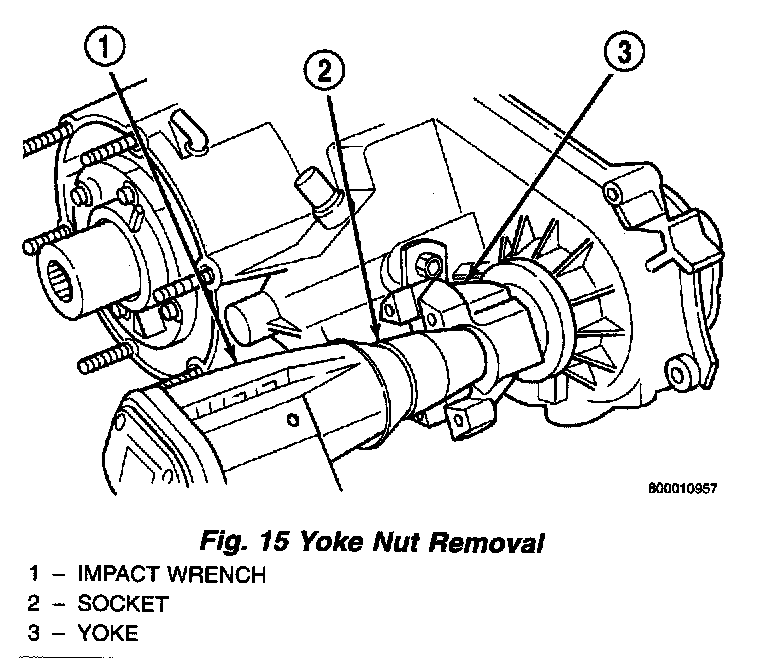 1
2
3

800010957

Fig. 15 Yoke Nut Removal
1 – IMPACT WRENCH
2 – SOCKET
3 – YOKE