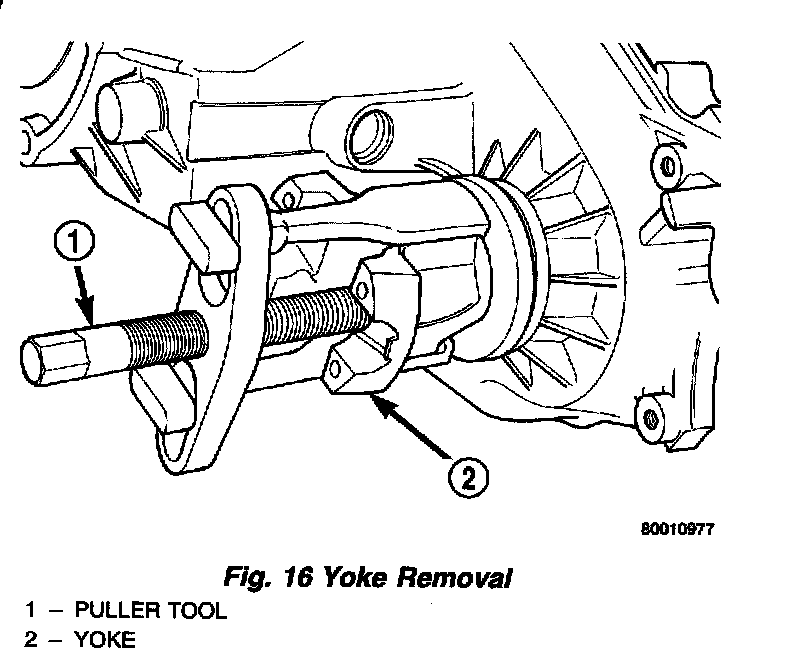 1

2

80010977

Fig. 16 Yoke Removal

1 – PULLER TOOL
2 – YOKE